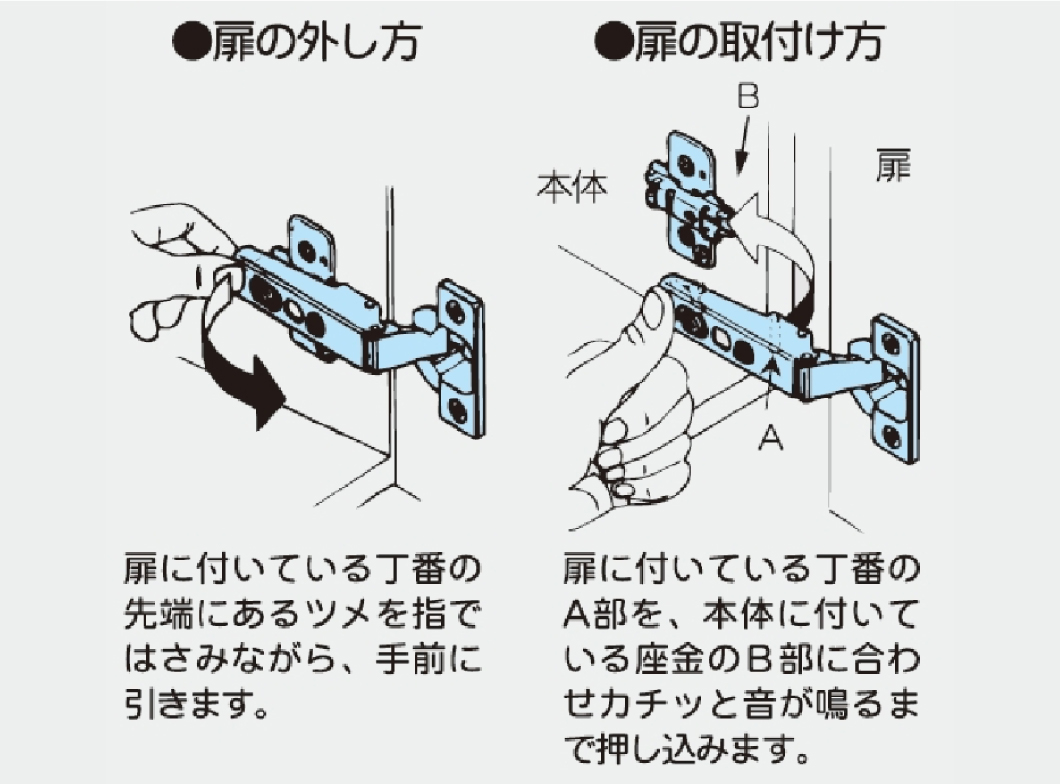 ●扉の外し方

扉に付いている丁番の先端にあるツメを指ではさみながら、手前に引きます。

●扉の取付け方

B

本体

扉

A

扉に付いている丁番のA部を、本体に付いている座金のB部に合わせカチッと音が鳴るまで押し込みます。